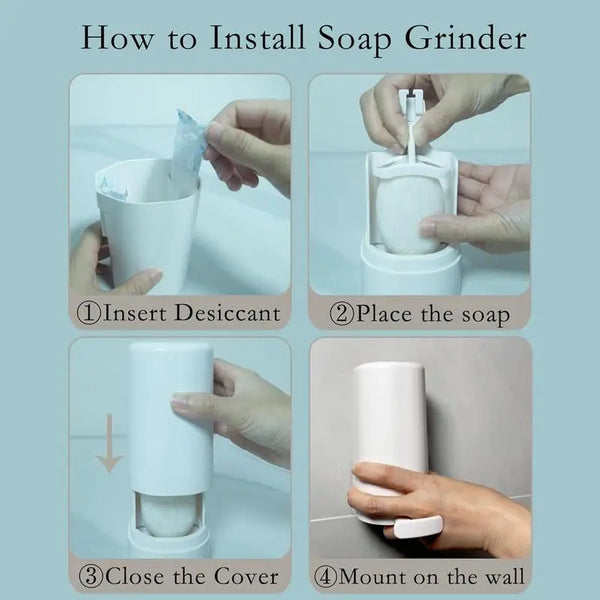 How to Install Soap Grinder

①Insert Desiccant

②Place the soap

③Close the Cover

④Mount on the wall