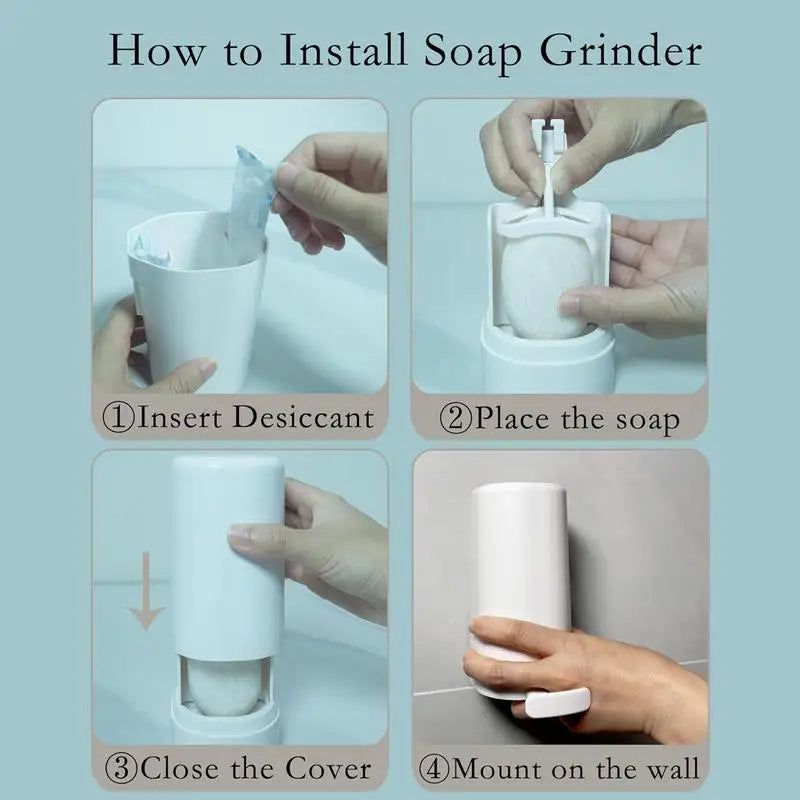 How to Install Soap Grinder

①Insert Desiccant

②Place the soap

③Close the Cover

④Mount on the wall